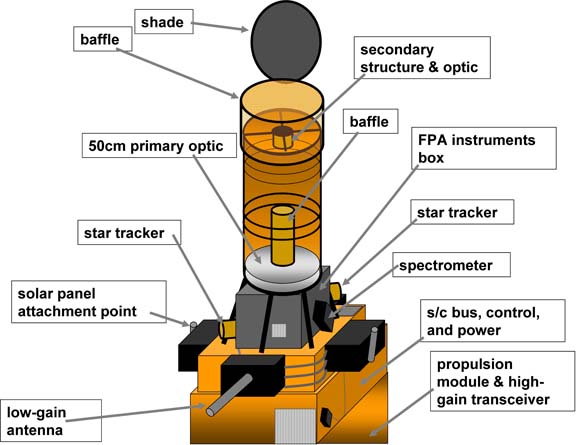 shade

baffle

secondary structure & optic

baffle

50cm primary optic

FPA instruments box

star tracker

star tracker

spectrometer

solar panel attachment point

s/c bus, control, and power

propulsion module & high-gain transceiver

low-gain antenna